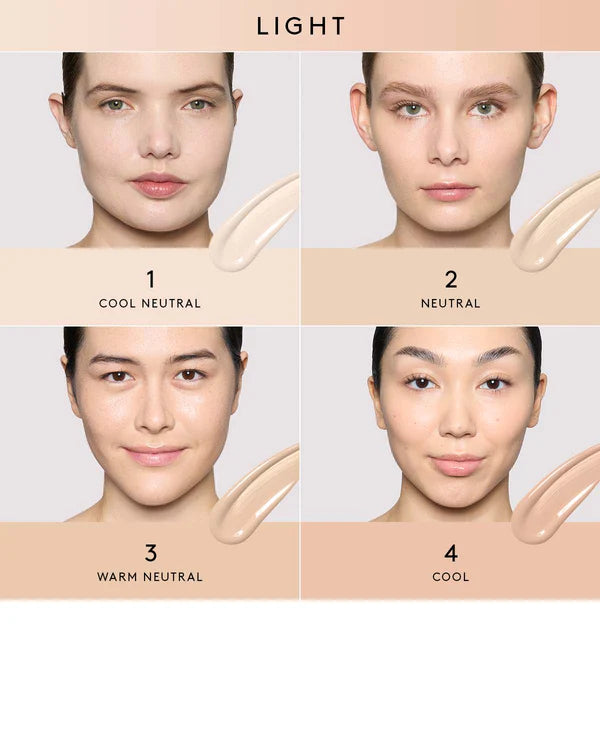 LIGHT

1
COOL NEUTRAL

2
NEUTRAL

3
WARM NEUTRAL

4
COOL